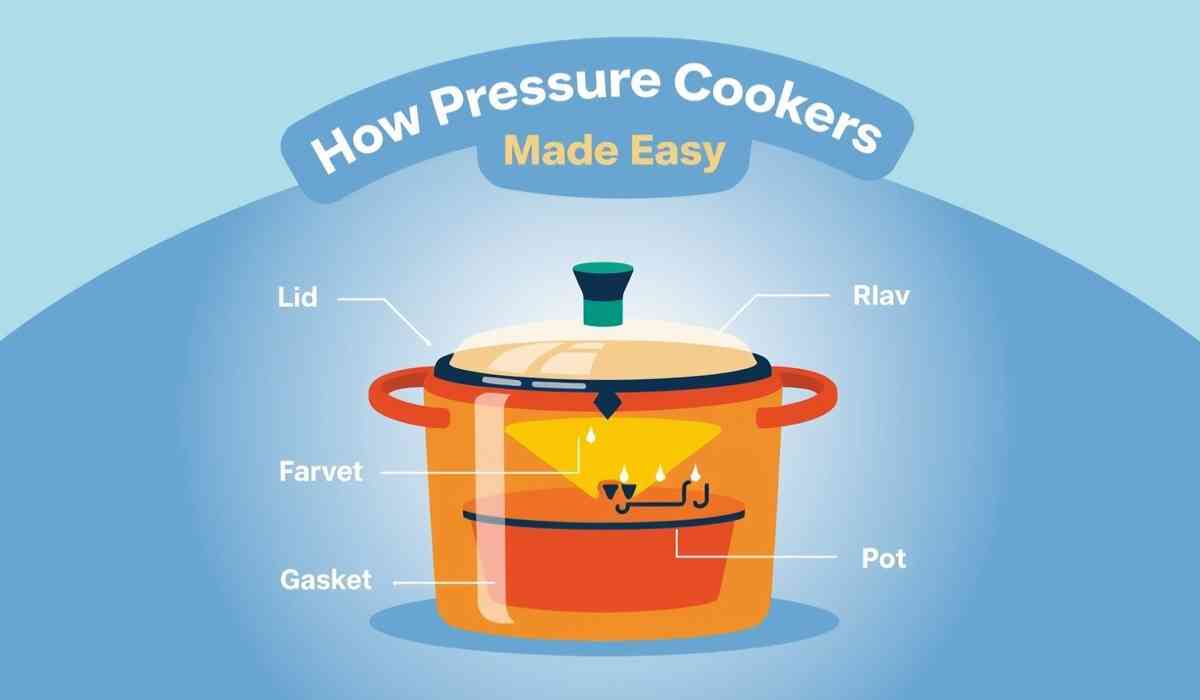 How Pressure Cookers
Made Easy

Lid
Rlav
Farvet
Gasket
Pot